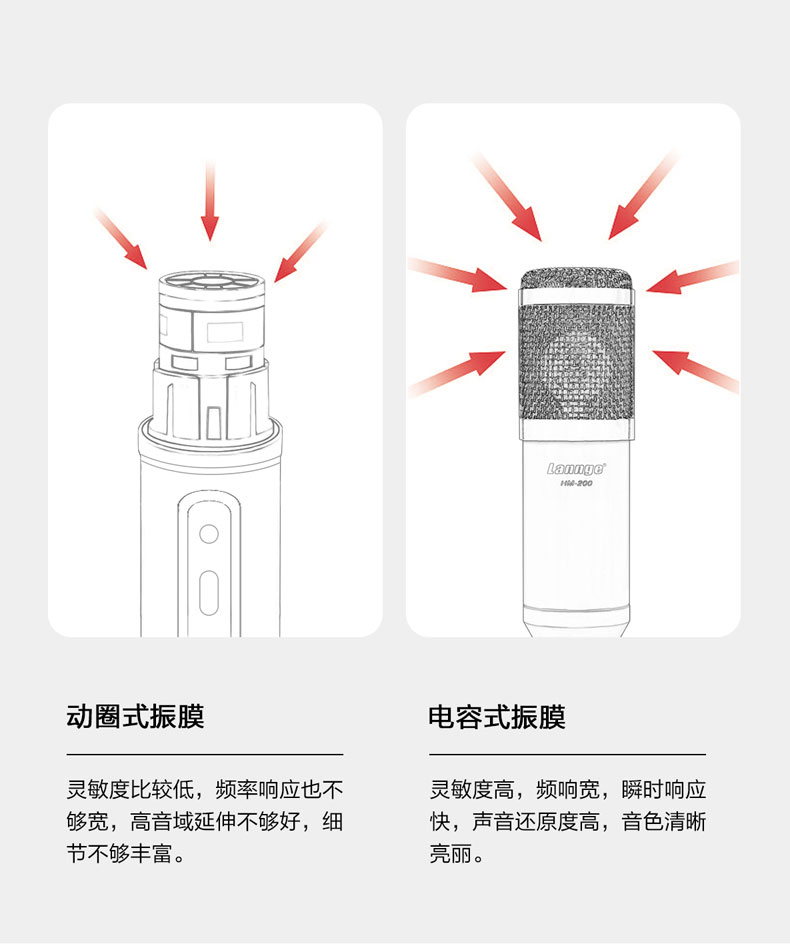 Lannge
HM-200

动圈式振膜

灵敏度比较低，频率响应也不够宽，高音域延伸不够好，细节不够丰富。

电容式振膜

灵敏度高，频响宽，瞬时响应快，声音还原度高，音色清晰亮丽。